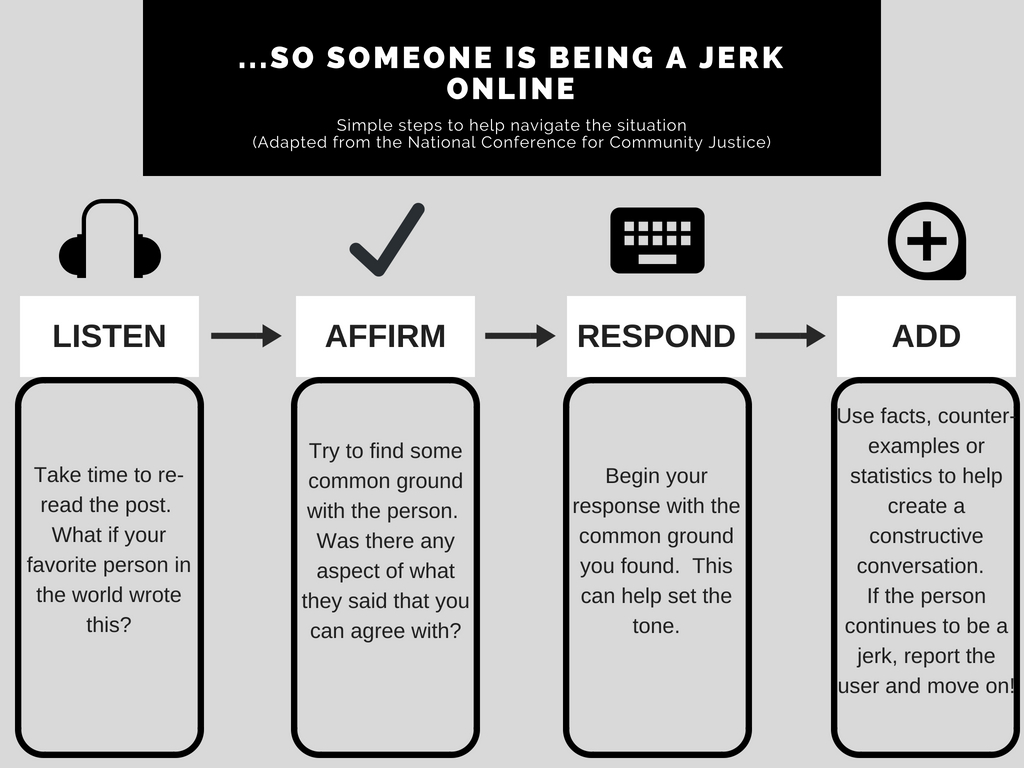 ...SO SOMEONE IS BEING A JERK ONLINE

Simple steps to help navigate the situation
(Adapted from the National Conference for Community Justice)

LISTEN

Take time to re-read the post. What if your favorite person in the world wrote this?

AFFIRM

Try to find some common ground with the person. Was there any aspect of what they said that you can agree with?

RESPOND

Begin your response with the common ground you found. This can help set the tone.

ADD

Use facts, counter-examples or statistics to help create a constructive conversation. If the person continues to be a jerk, report the user and move on!